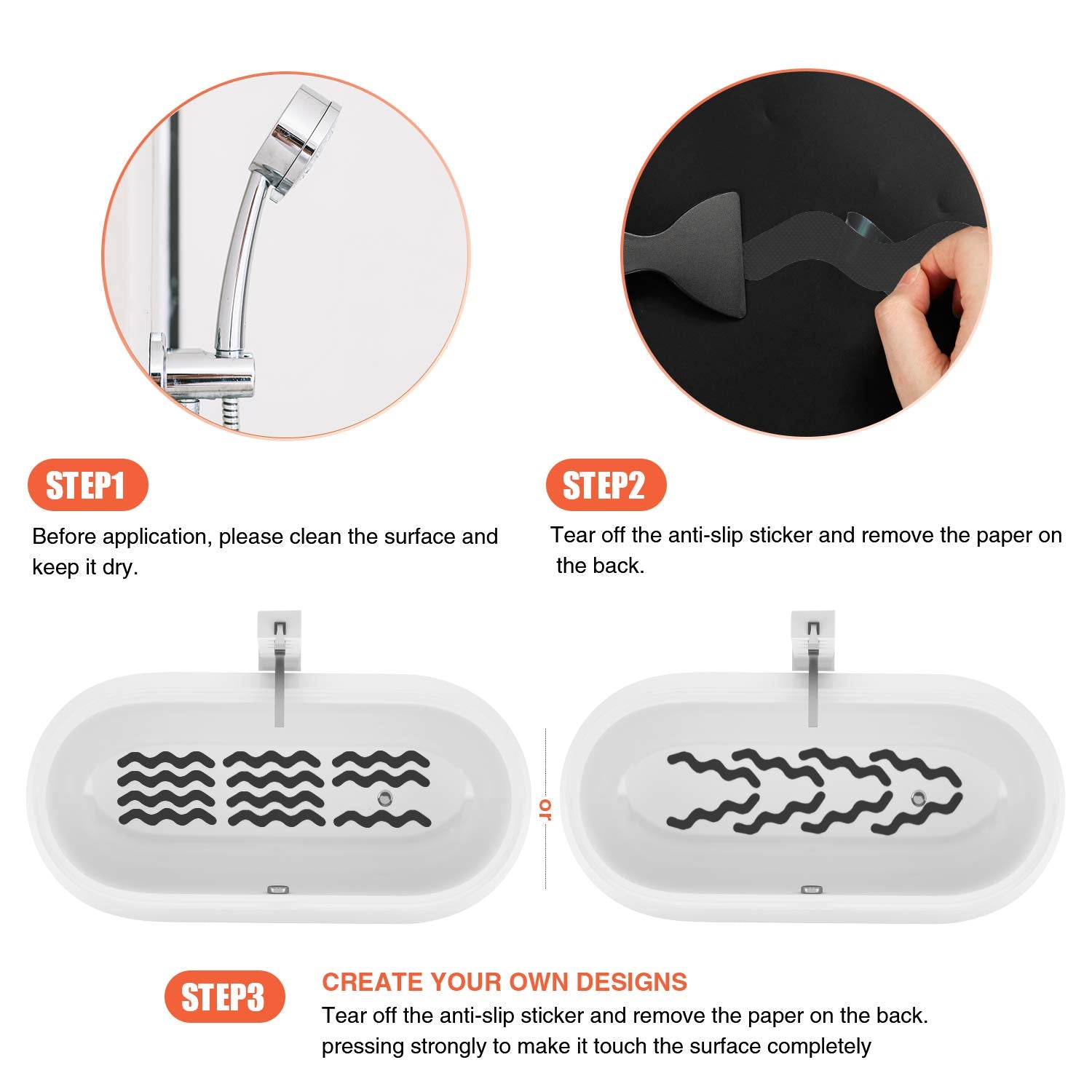 STEP1

Before application, please clean the surface and keep it dry.

STEP2

Tear off the anti-slip sticker and remove the paper on the back.

or

STEP3

CREATE YOUR OWN DESIGNS

Tear off the anti-slip sticker and remove the paper on the back. pressing strongly to make it touch the surface completely